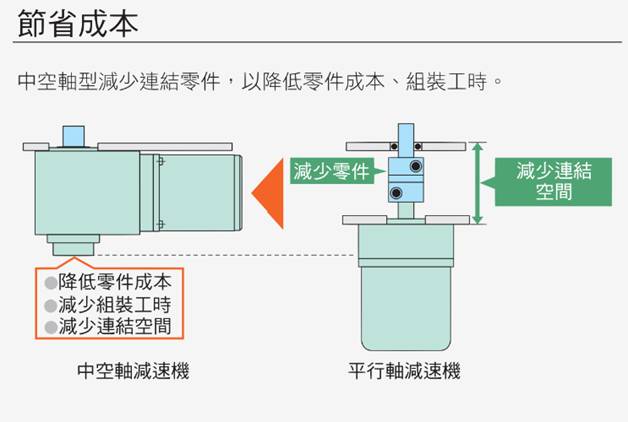 節省成本

中空軸型減少連結零件，以降低零件成本、組裝工時。

減少零件

減少連結空間

●降低零件成本
●減少組裝工時
●減少連結空間

中空軸減速機

平行軸減速機